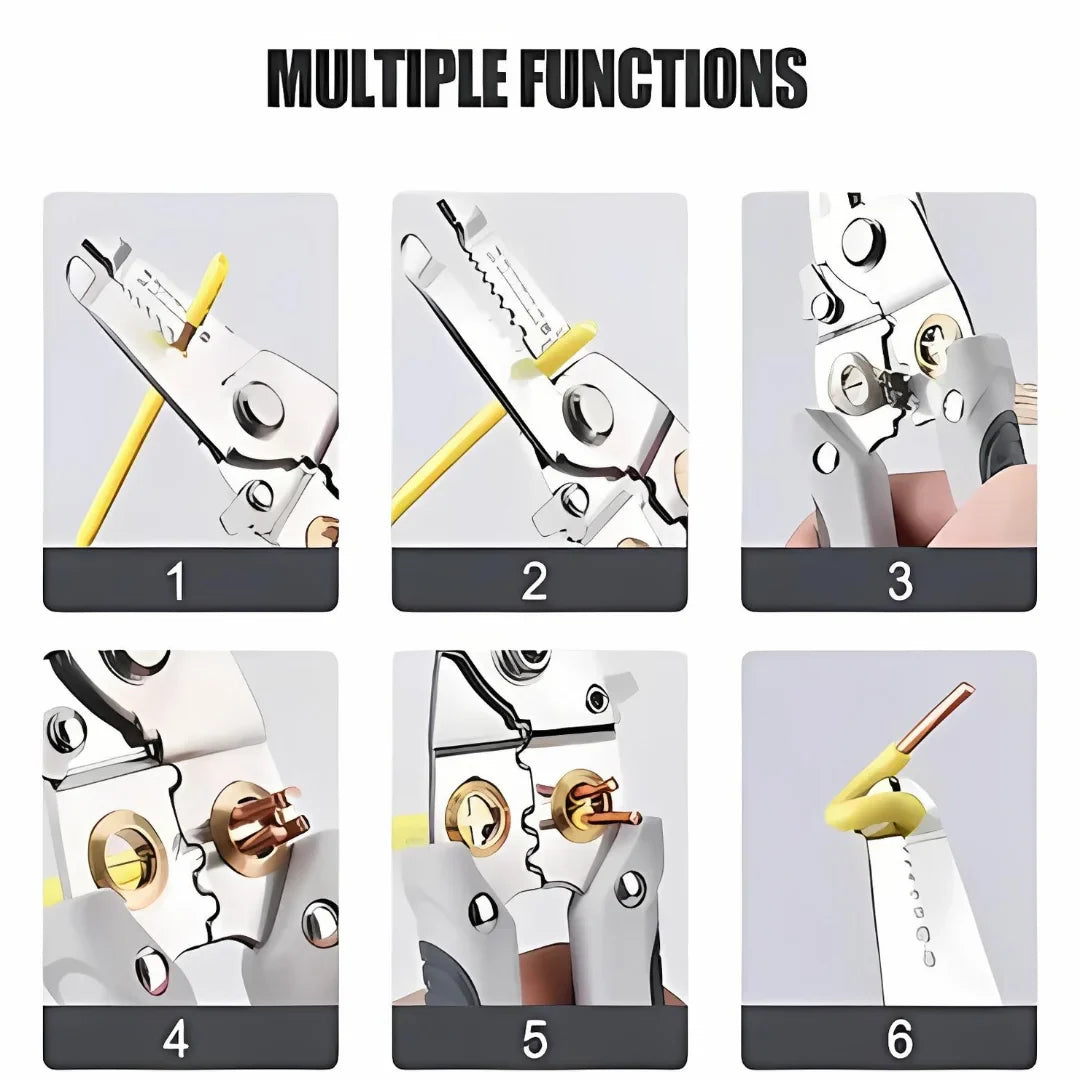 MULTIPLE FUNCTIONS

1

2

3

4

5

6